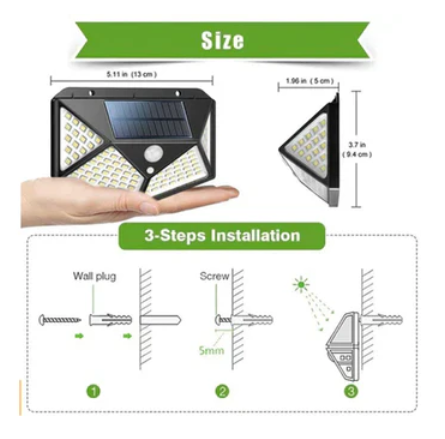 Size

5.11 in (13 cm)

1.96 in (5 cm)

3.7 in (9.4 cm)

3-Steps Installation

Wall plug

Screw

5mm

1

2

3